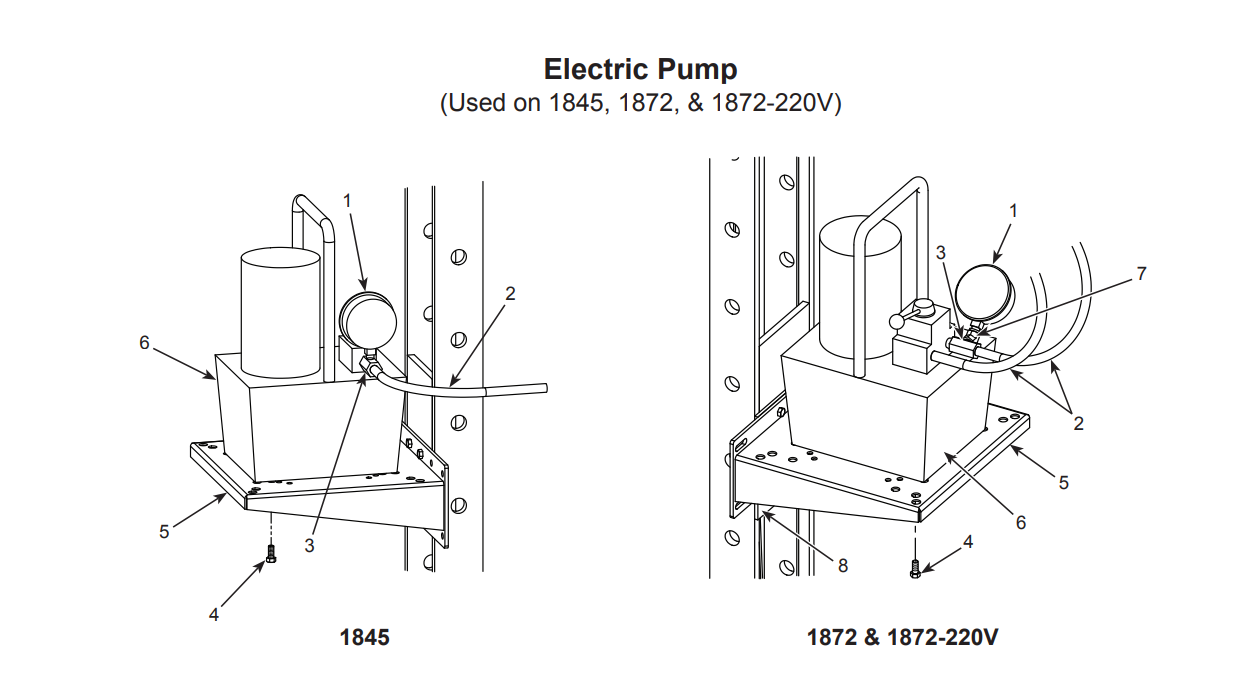 Electric Pump
(Used on 1845, 1872, & 1872-220V)

1
2
6
5
3
4

1845

1
3
7
2
5
6
4
8

1872 & 1872-220V