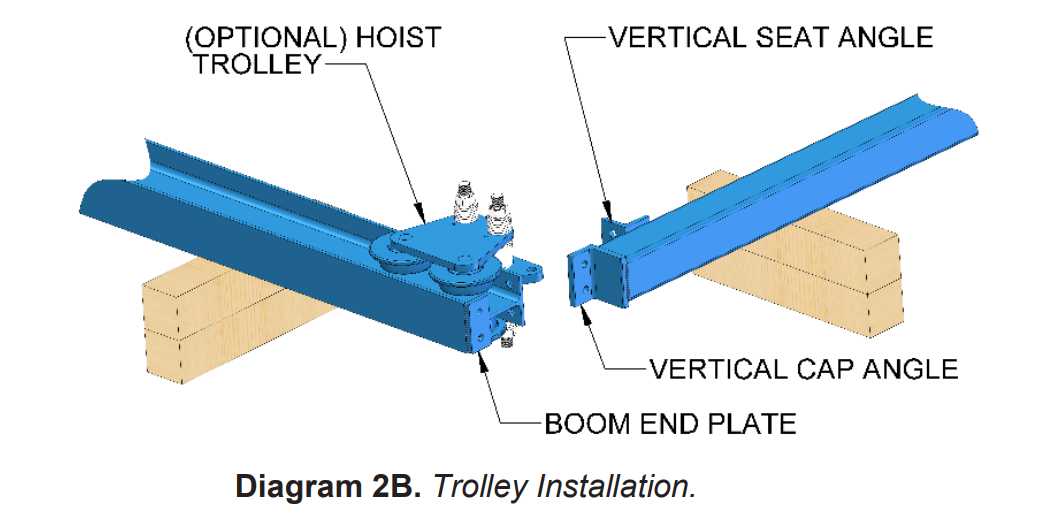 (OPTIONAL) HOIST TROLLEY

VERTICAL SEAT ANGLE

VERTICAL CAP ANGLE

BOOM END PLATE

**Diagram 2B.** *Trolley Installation.*